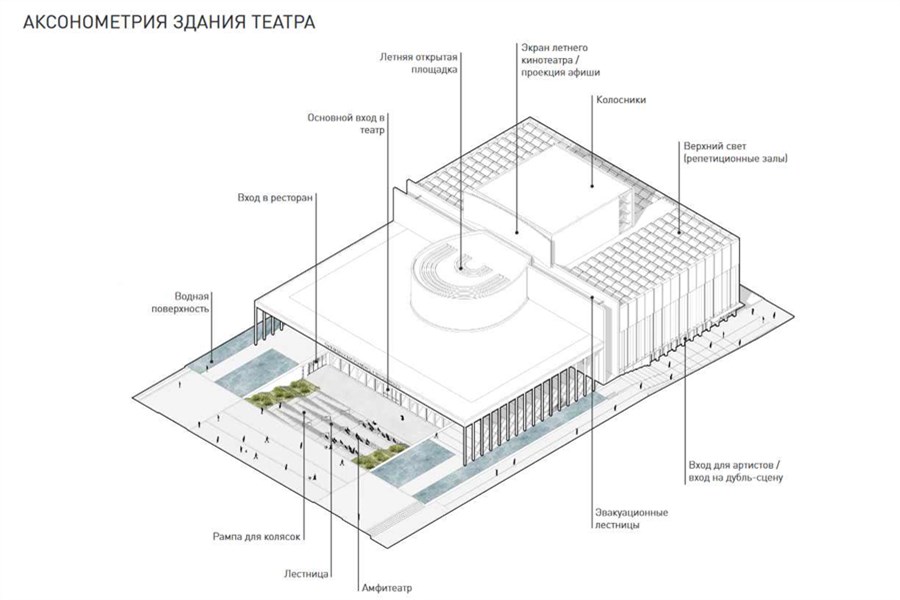 АКСОНОМЕТРИЯ ЗДАНИЯ ТЕАТРА

Летняя открытая площадка

Экран летнего кинотеатра / проекция афиши

Колосники

Основной вход в театр

Верхний свет (репетиционные залы)

Вход в ресторан

Водная поверхность

Вход для артистов / вход на дубль-сцену

Эвакуационные лестницы

Рампа для колясок

Лестница

Амфитеатр